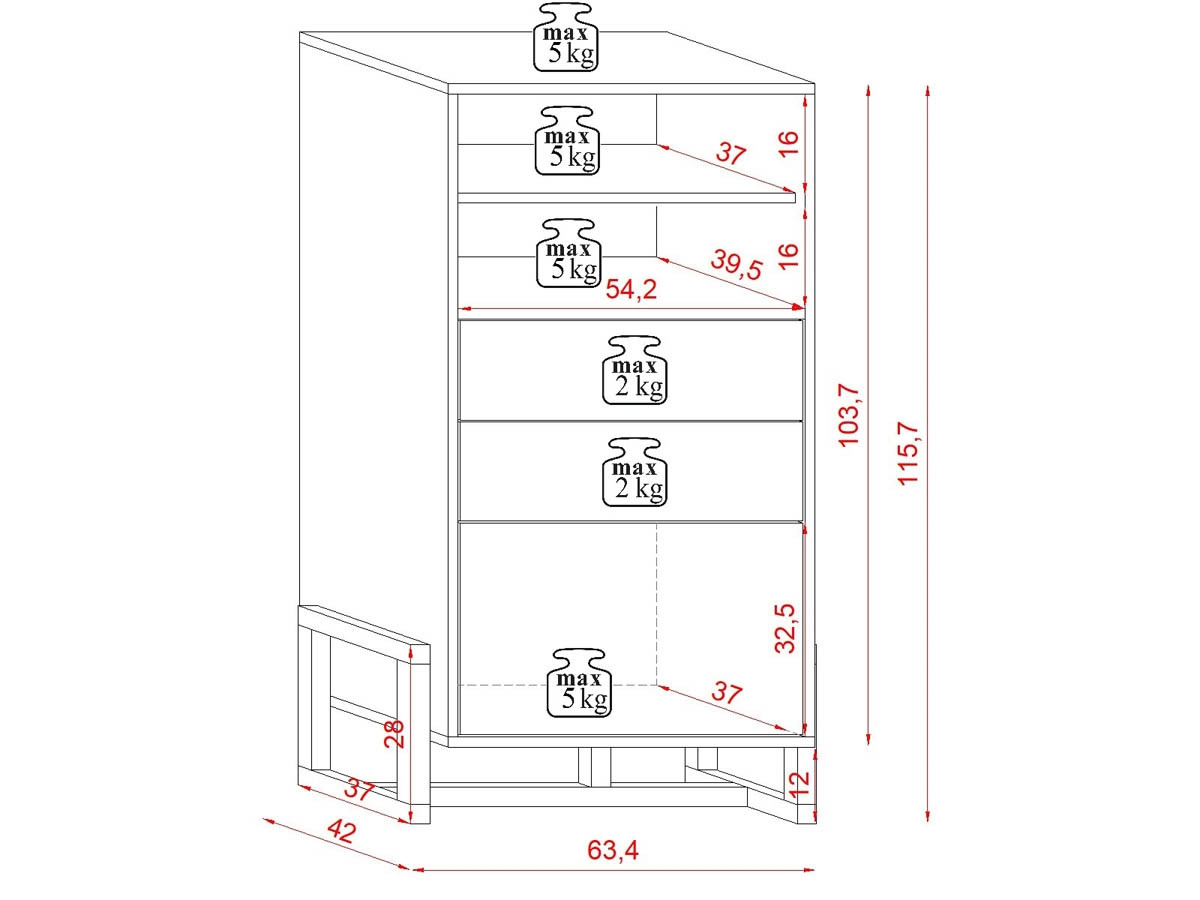 max
5 kg

max
5 kg

37

16

max
5 kg

39,5

16

54,2

max
2 kg

max
2 kg

103,7

115,7

32,5

max
5 kg

37

28

37

12

42

63,4