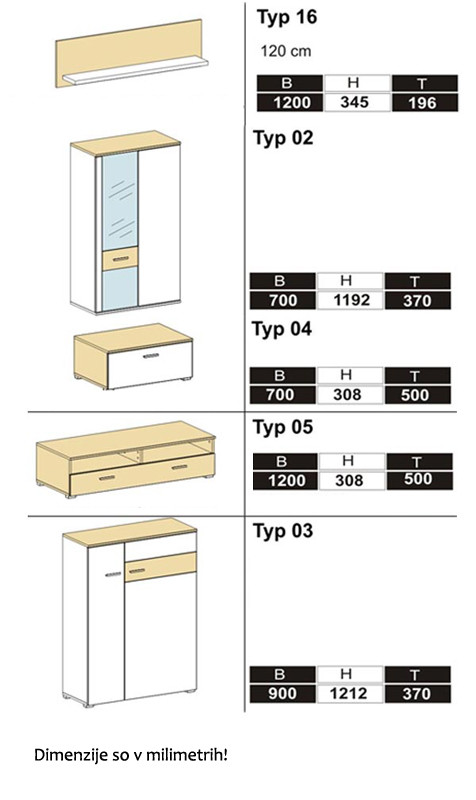 Typ 16

120 cm

| B | H | T |
|---|---|---|
| 1200 | 345 | 196 |

Typ 02

| B | H | T |
|---|---|---|
| 700 | 1192 | 370 |

Typ 04

| B | H | T |
|---|---|---|
| 700 | 308 | 500 |

Typ 05

| B | H | T |
|---|---|---|
| 1200 | 308 | 500 |

Typ 03

| B | H | T |
|---|---|---|
| 900 | 1212 | 370 |

Dimenzije so v milimetrih!