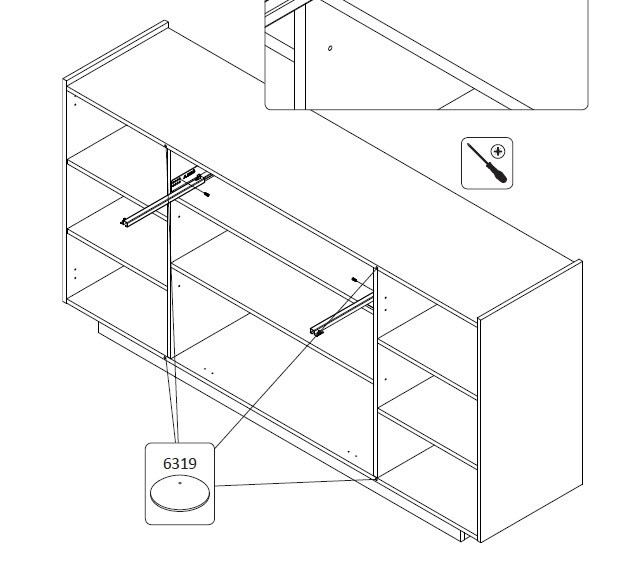 6319