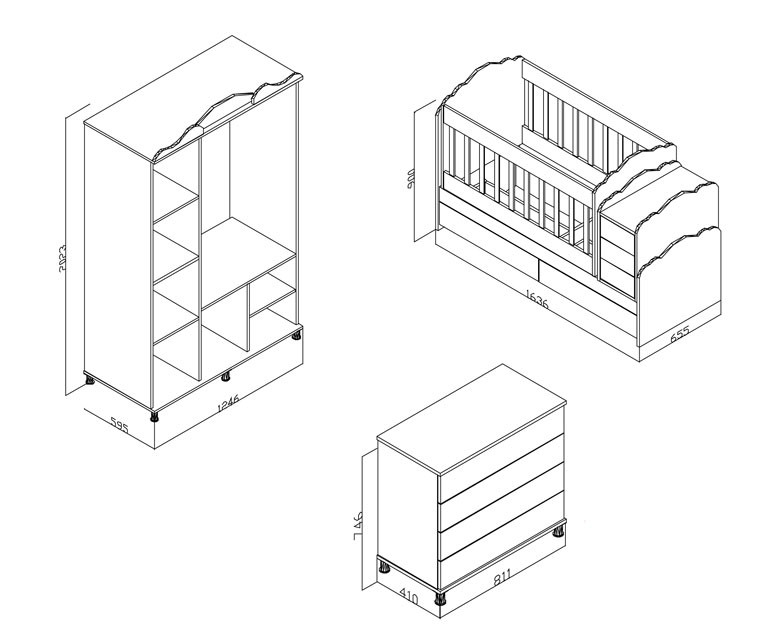 2023
595
1246
900
1636
655
746
410
811