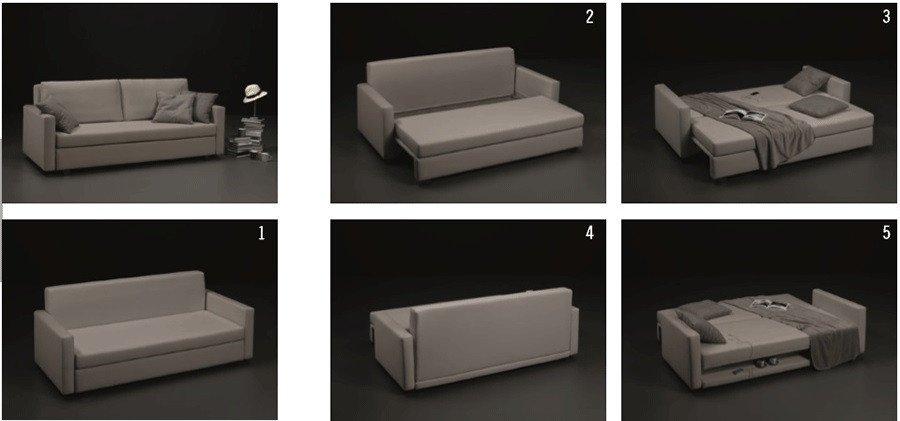 2

3

1

4

5