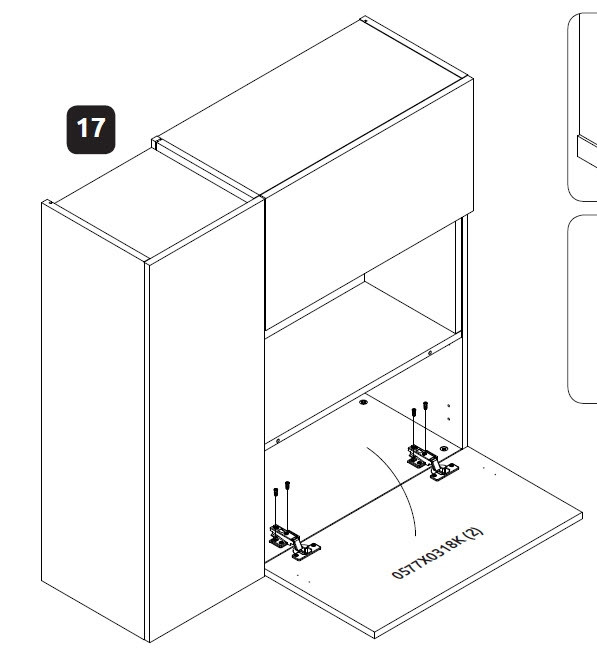 17

0577X0318K (2)