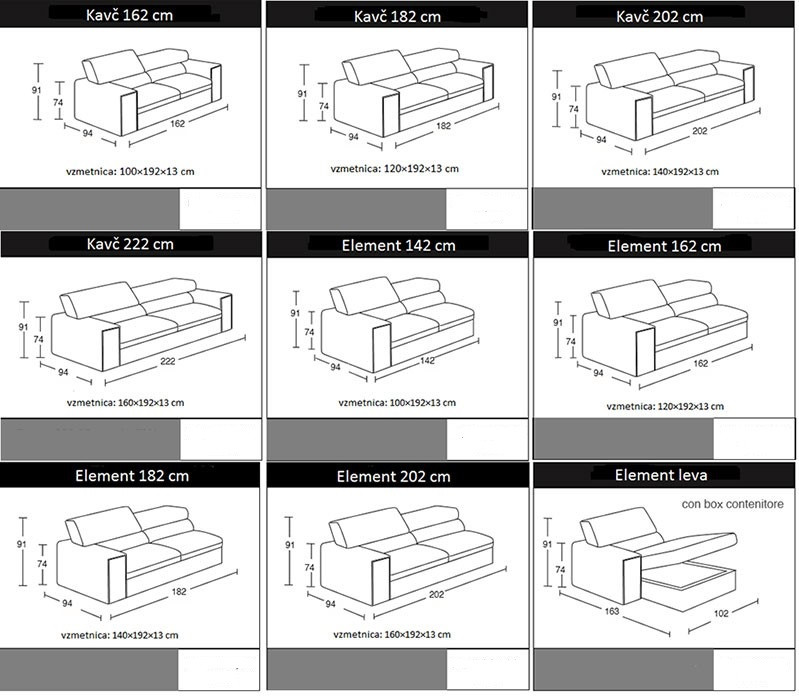 Kavč 162 cm

91
74
94
162

vzmetnica: 100×192×13 cm

Kavč 182 cm

91
74
94
182

vzmetnica: 120×192×13 cm

Kavč 202 cm

91
74
94
202

vzmetnica: 140×192×13 cm

Kavč 222 cm

91
74
94
222

vzmetnica: 160×192×13 cm

Element 142 cm

91
74
94
142

vzmetnica: 100×192×13 cm

Element 162 cm

91
74
94
162

vzmetnica: 120×192×13 cm

Element 182 cm

91
74
94
182

vzmetnica: 140×192×13 cm

Element 202 cm

91
74
94
202

vzmetnica: 160×192×13 cm

Element leva

con box contenitore

91
74
163
102