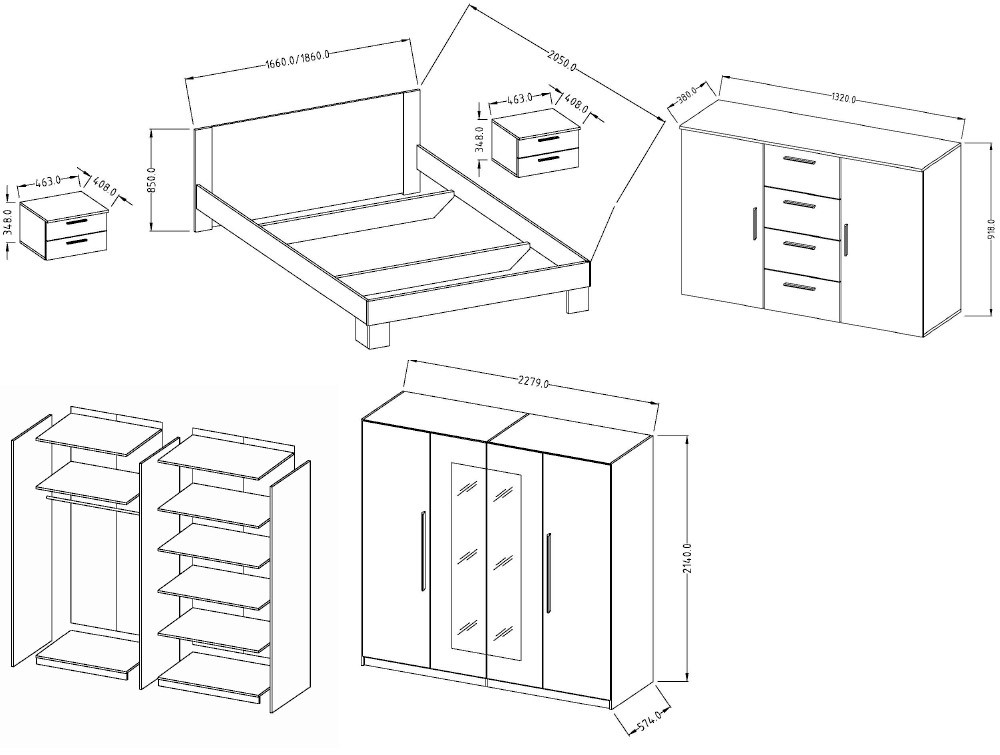 1660.0/1860.0
2050.0
850.0
463.0
408.0
348.0
463.0
408.0
348.0
380.0
1320.0
918.0
2279.0
2140.0
574.0